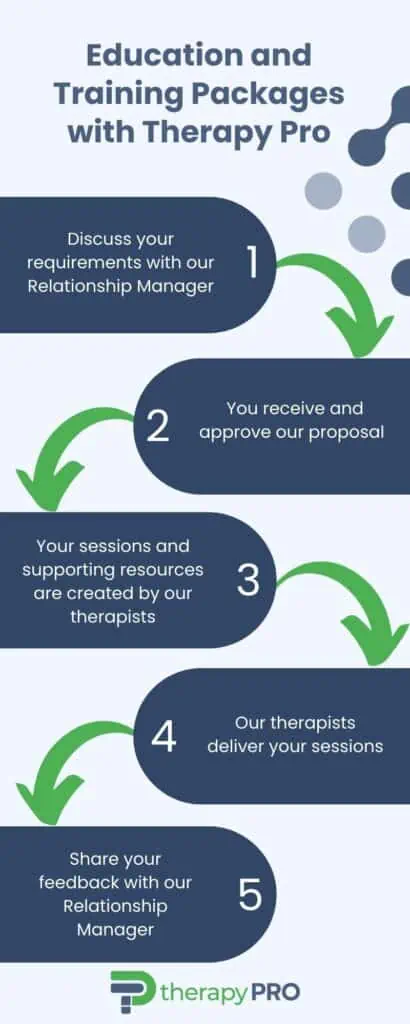 Education and Training Packages with Therapy Pro

Discuss your requirements with our Relationship Manager 1

2 You receive and approve our proposal

Your sessions and supporting resources are created by our therapists 3

4 Our therapists deliver your sessions

Share your feedback with our Relationship Manager 5

therapy PRO